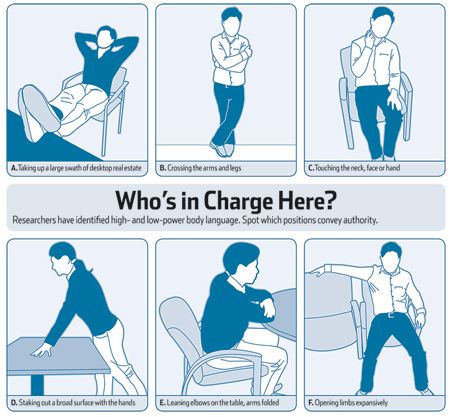 A. Taking up a large swath of desktop real estate

B. Crossing the arms and legs

C. Touching the neck, face or hand

Who's in Charge Here?

Researchers have identified high- and low-power body language. Spot which positions convey authority.

D. Staking out a broad surface with the hands

E. Leaning elbows on the table, arms folded

F. Opening limbs expansively